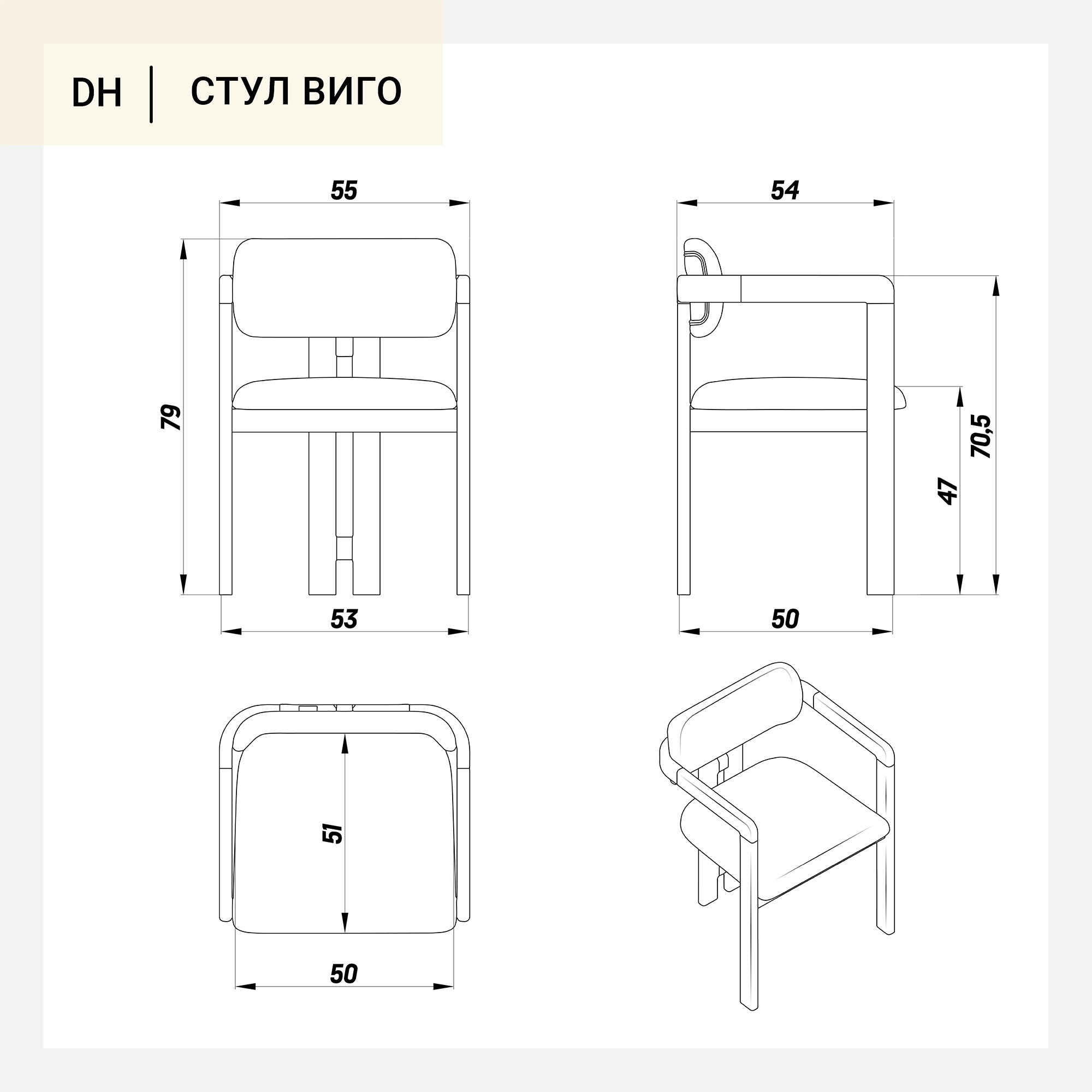 DH | СТУЛ ВИГО

55

79

53

54

70,5

47

50

51

50