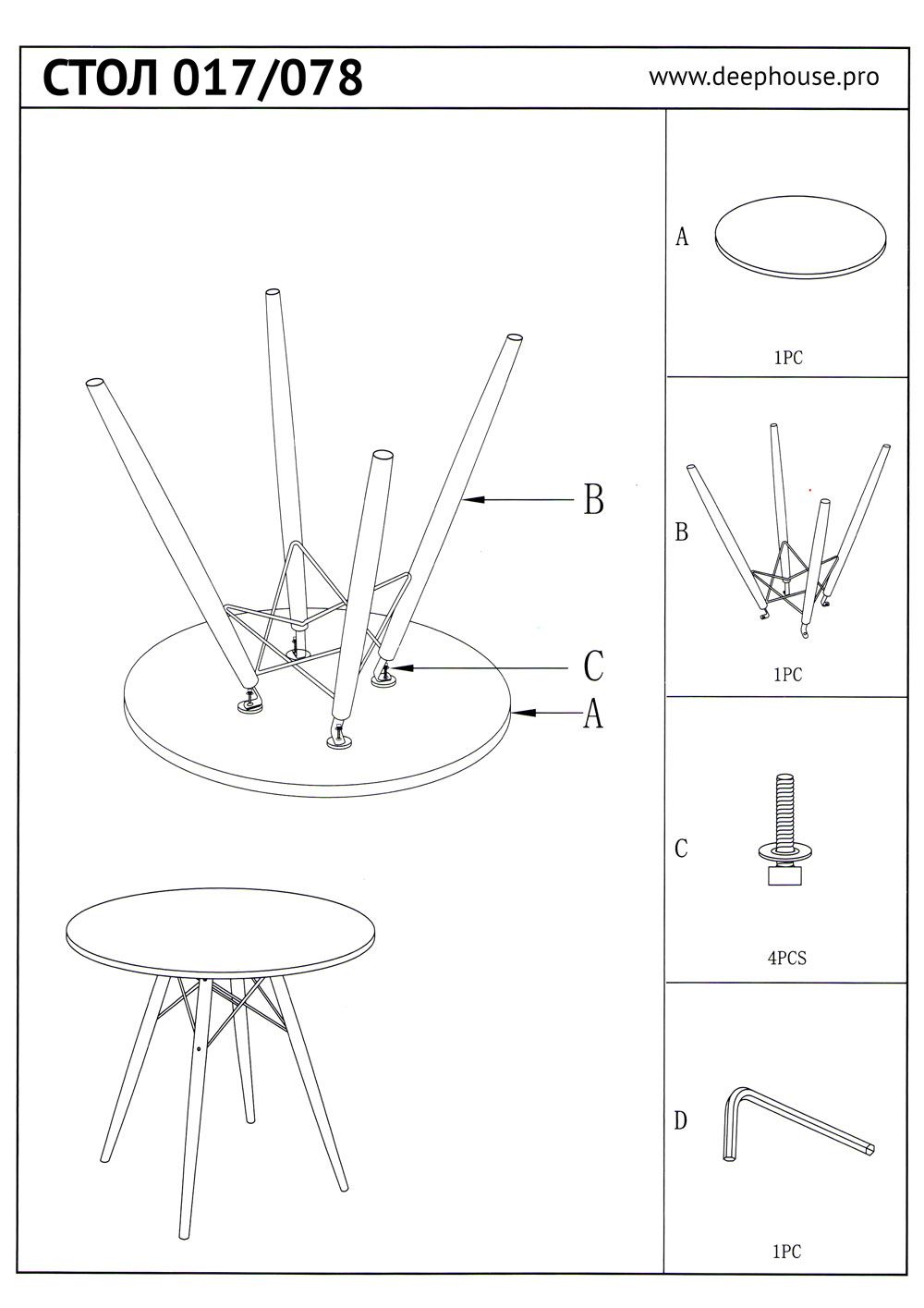 СТОЛ 017/078

www.deephouse.pro

B

C

A

A

1PC

B

1PC

C

4PCS

D

1PC