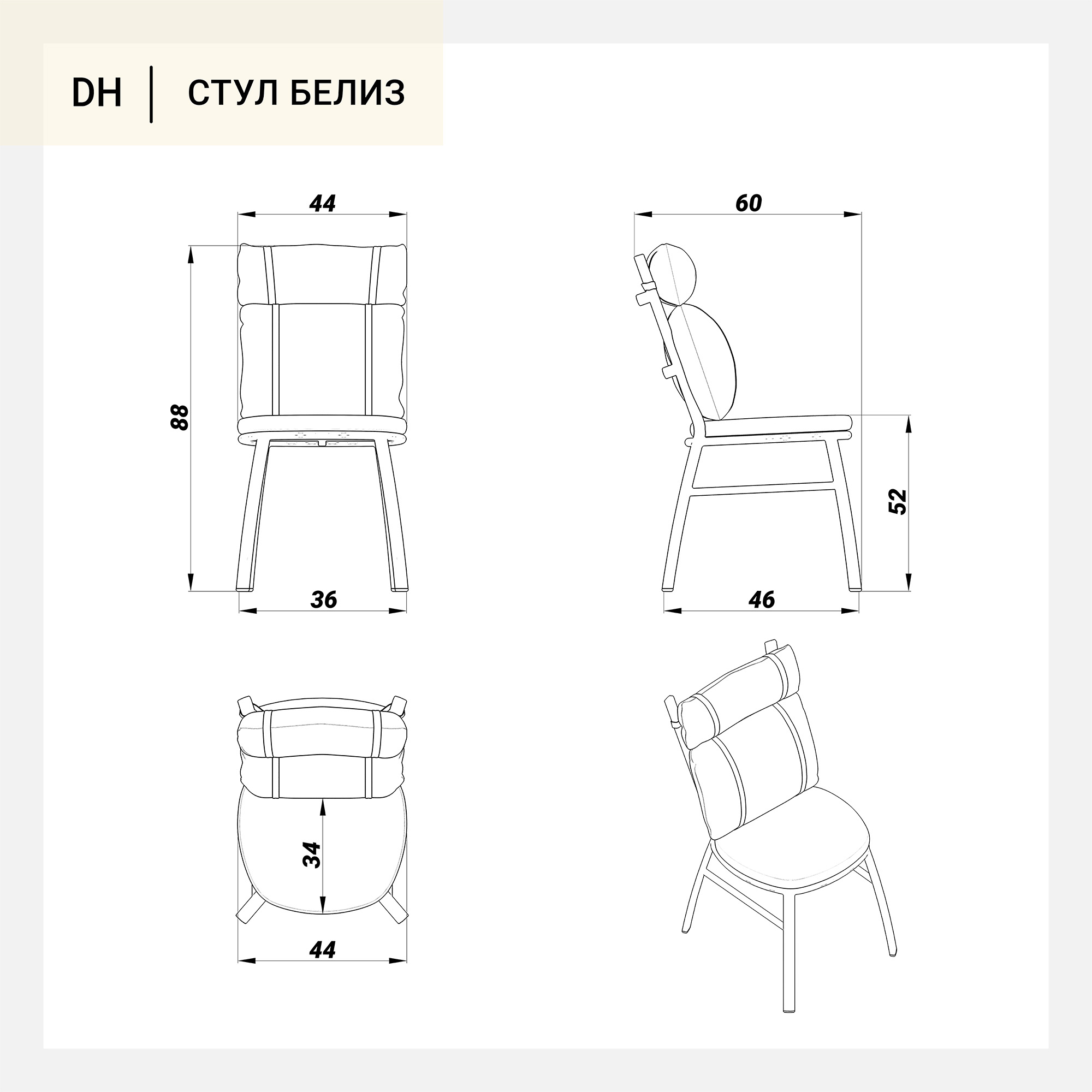 DH | СТУЛ БЕЛИЗ

44

88

36

60

52

46

34

44