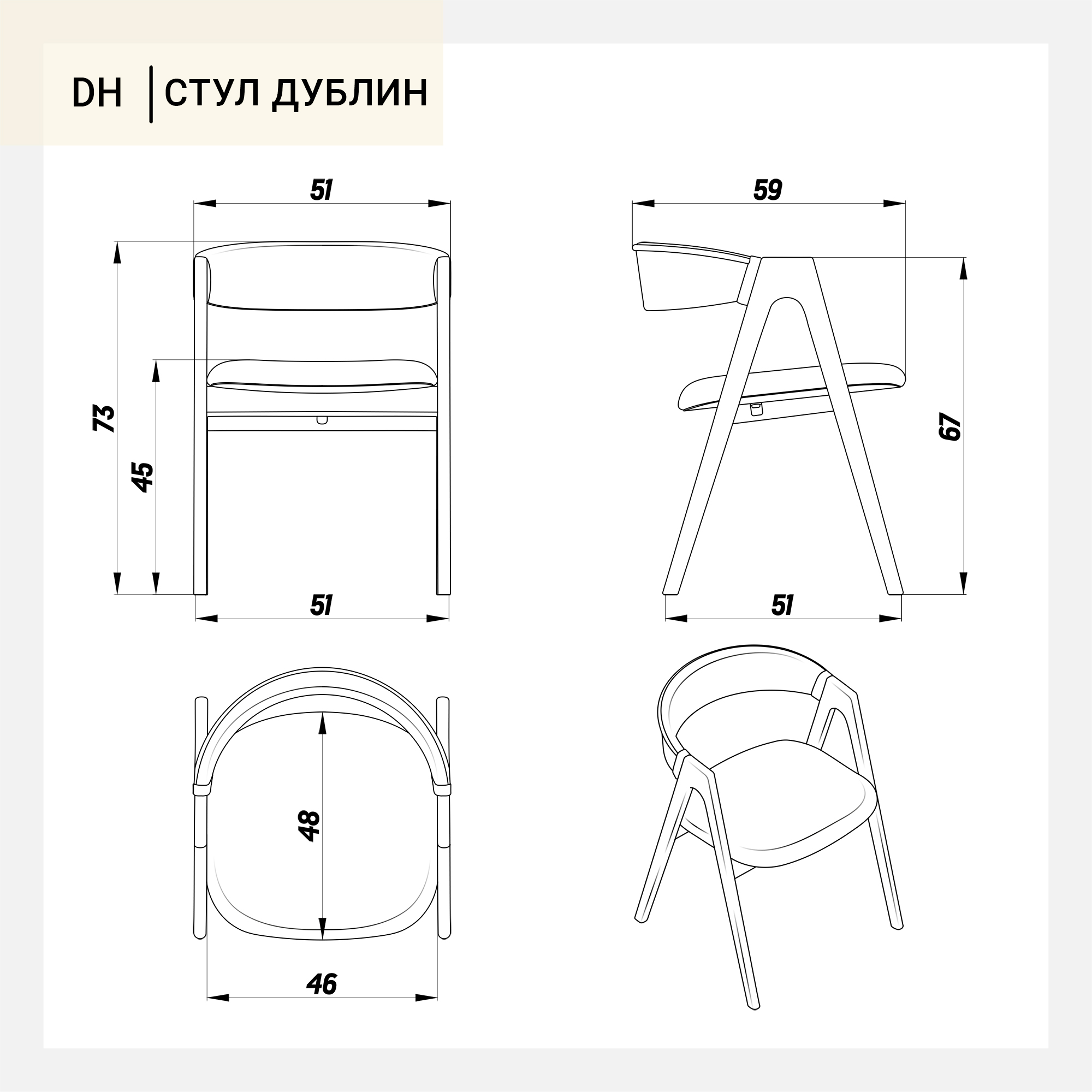 DH | СТУЛ ДУБЛИН

51
73
45
51

59
67
51

48
46