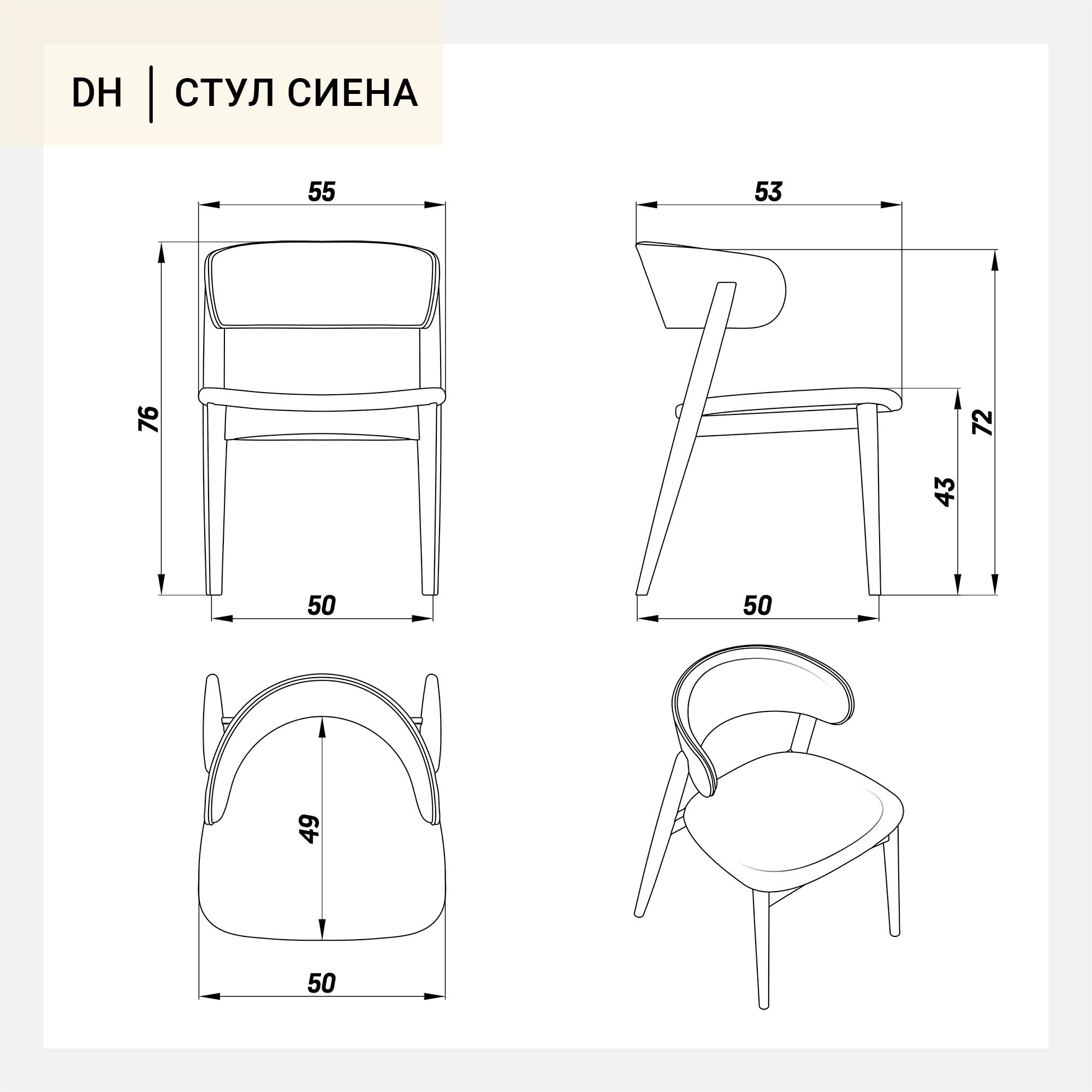 DH | СТУЛ СИЕНА

55

76

50

53

72

43

50

49

50