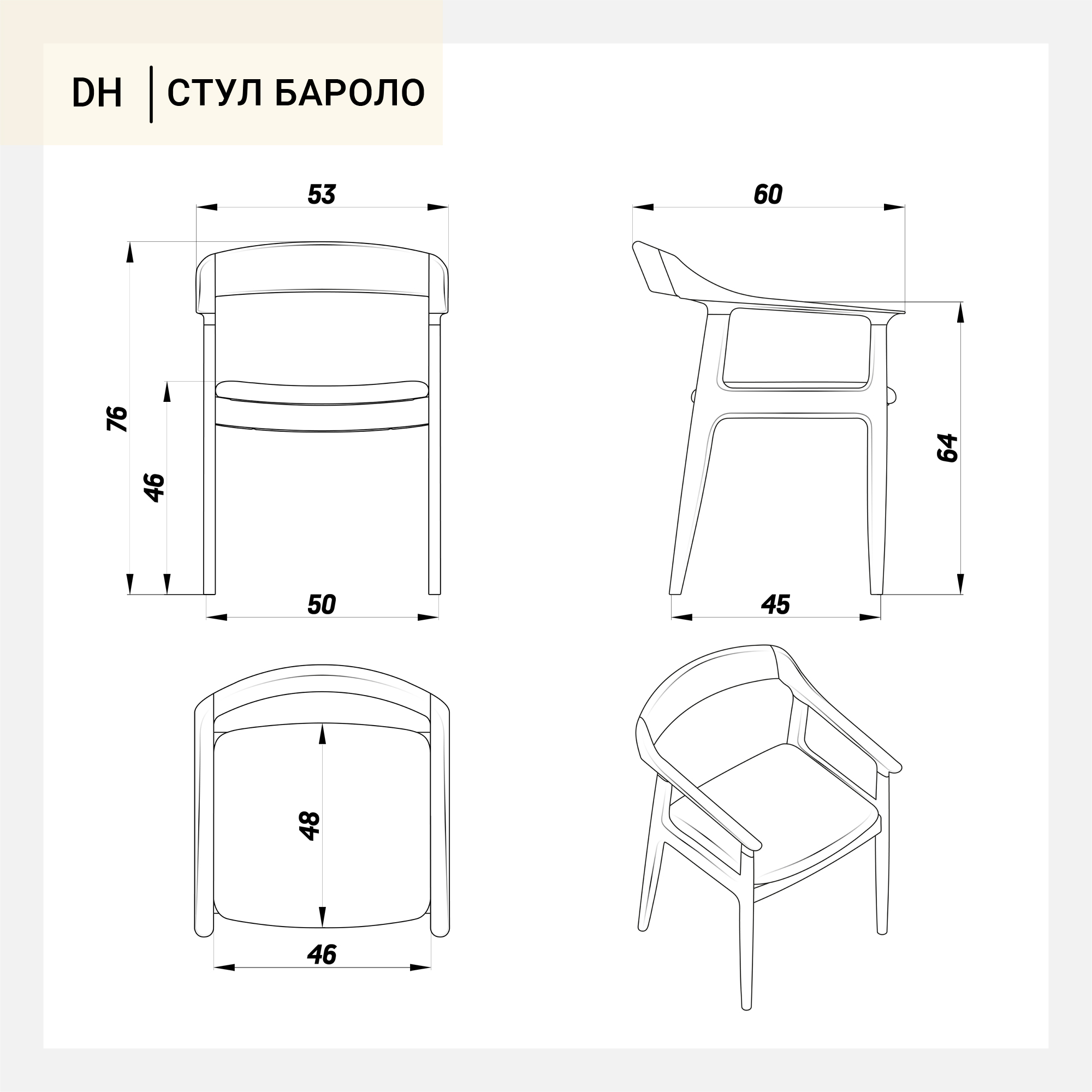 DH | СТУЛ БАРОЛО

53

76

46

50

60

64

45

48

46